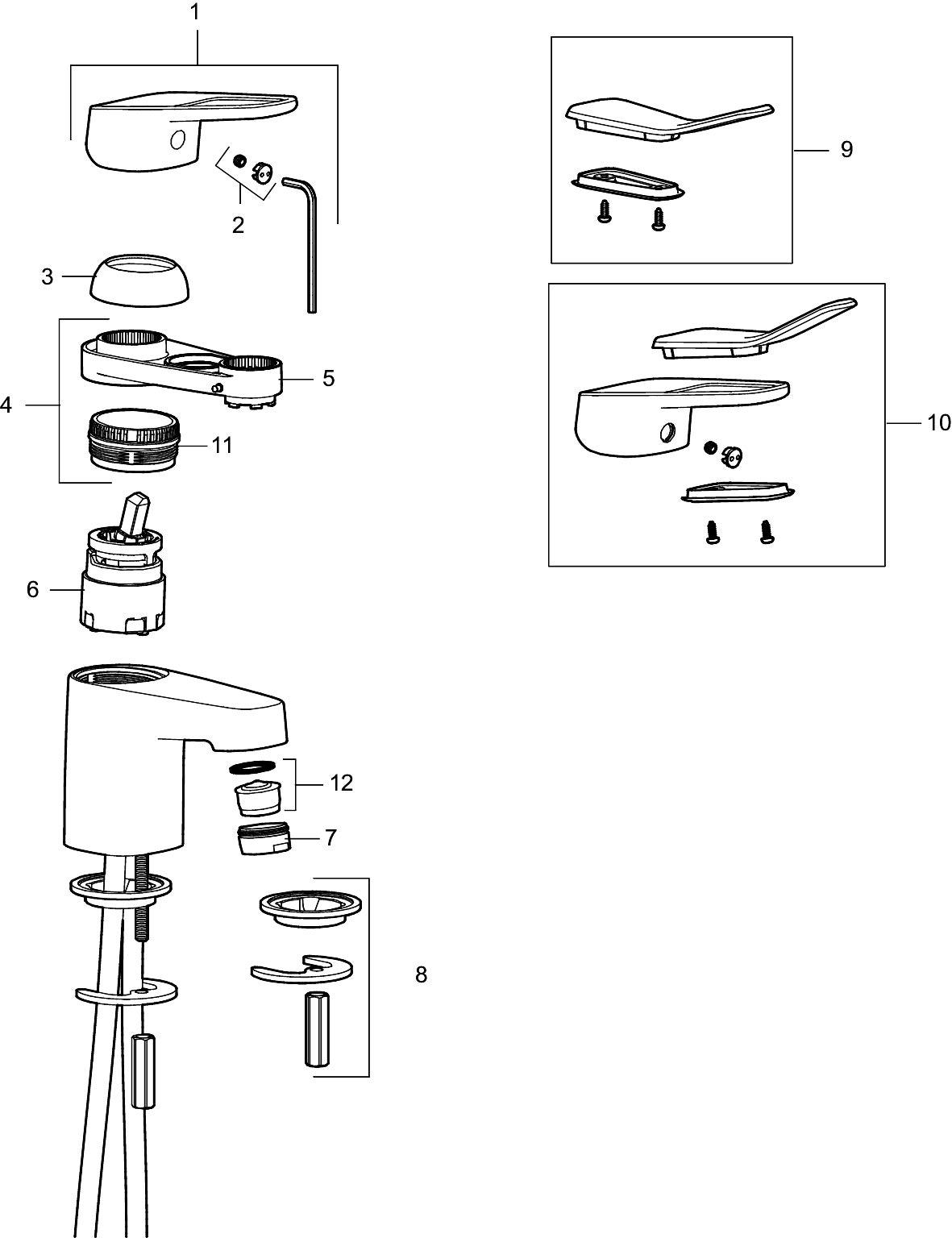 1
2
3
4
5
11
6
12
7
8
9
10